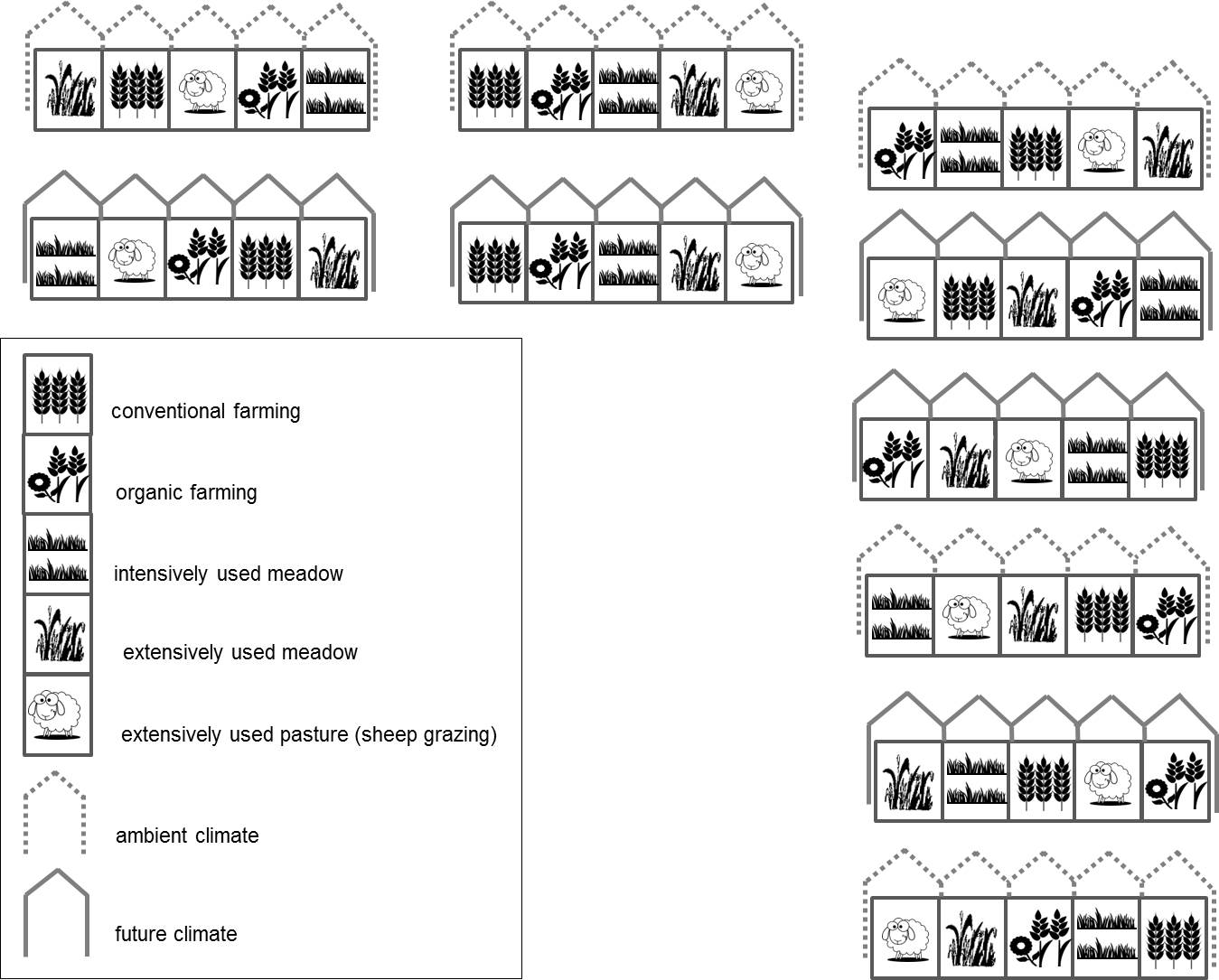 conventional farming

organic farming

intensively used meadow

extensively used meadow

extensively used pasture (sheep grazing)

ambient climate

future climate